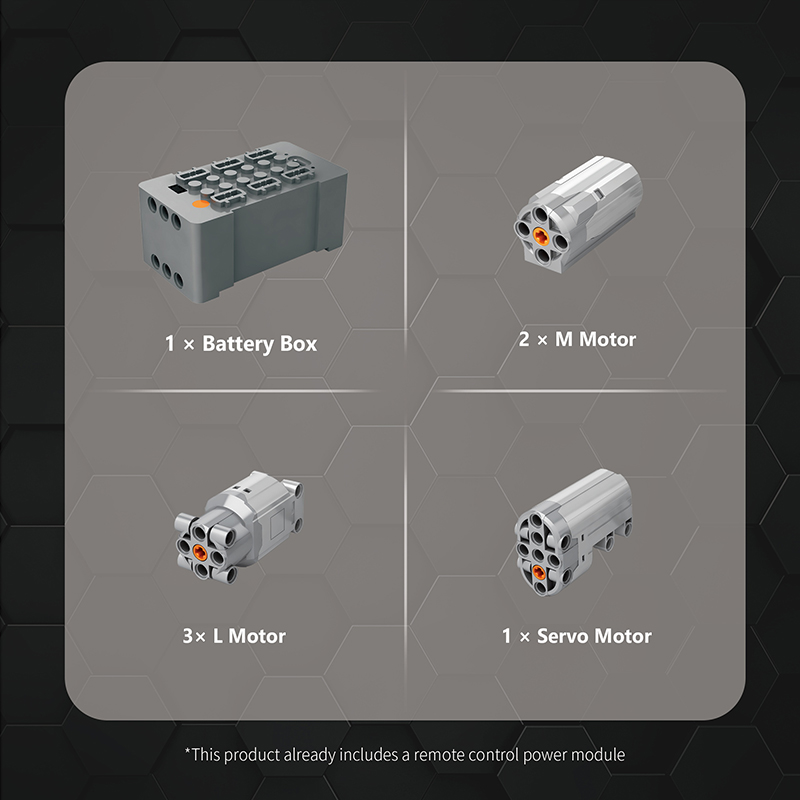 1 × Battery Box

2 × M Motor

3× L Motor

1 × Servo Motor

*This product already includes a remote control power module