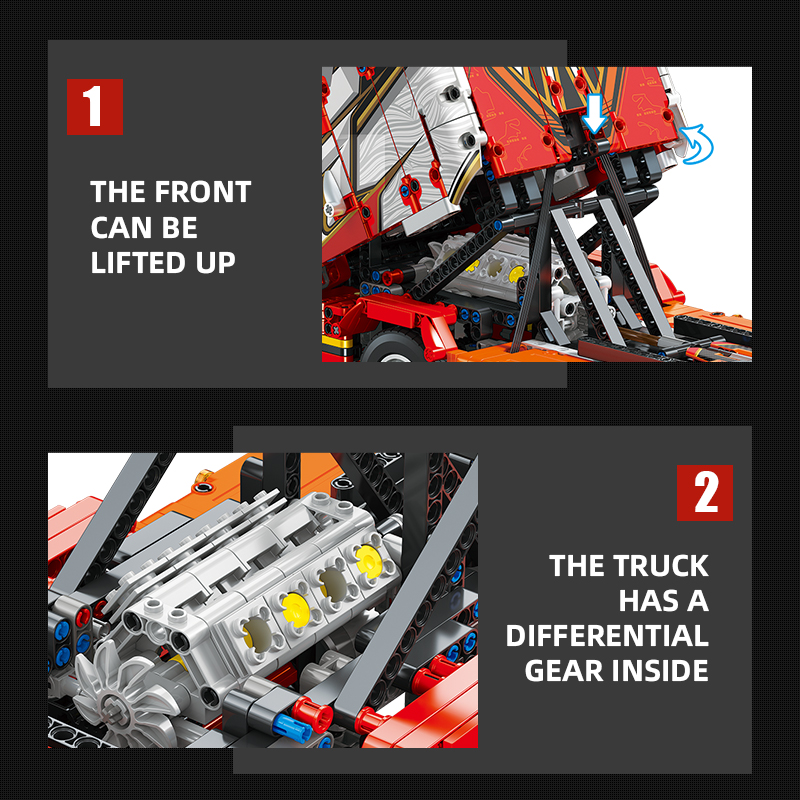 1

THE FRONT CAN BE LIFTED UP

2

THE TRUCK HAS A DIFFERENTIAL GEAR INSIDE